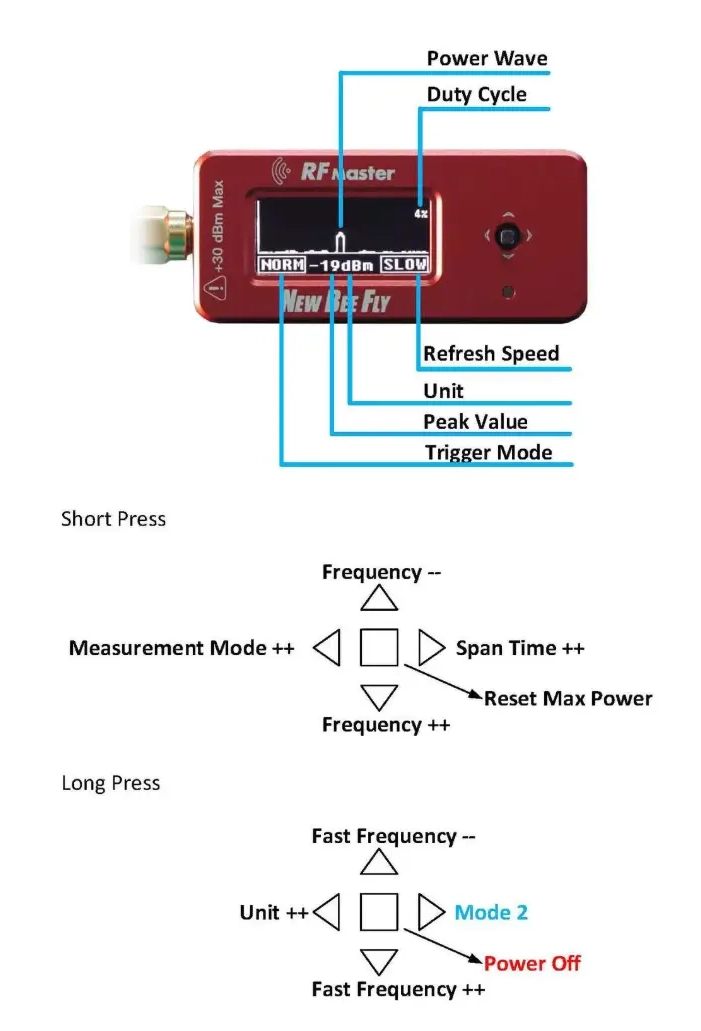 Power Wave
Duty Cycle
RF Master
+30 dBm Max
4%
NORM -19dBm SLOW
NEW BEE FLY
Refresh Speed
Unit
Peak Value
Trigger Mode

Short Press

Frequency --
Measurement Mode ++
Span Time ++
Reset Max Power
Frequency ++

Long Press

Fast Frequency --
Unit ++
Mode 2
Power Off
Fast Frequency ++