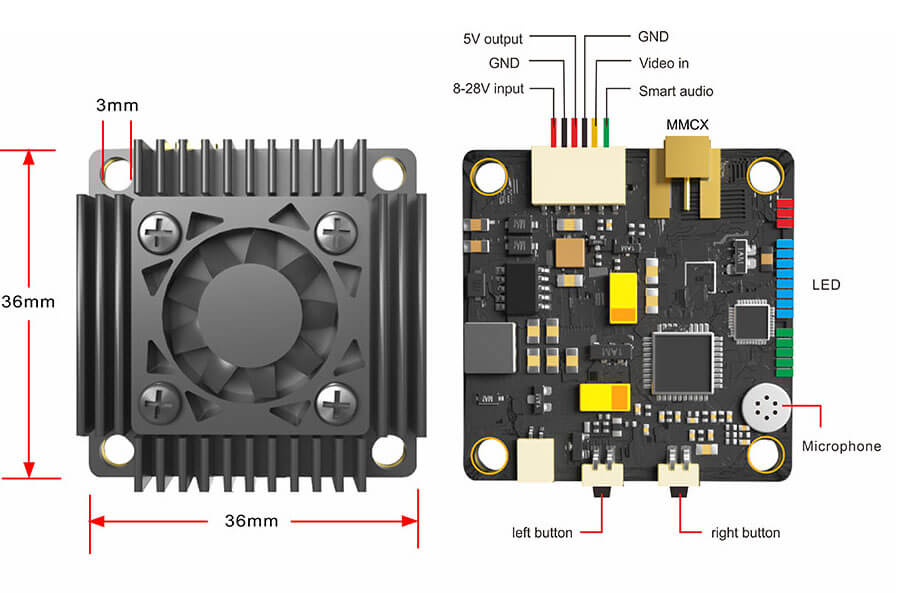 3mm

36mm

36mm

5V output
GND
8-28V input

GND
Video in
Smart audio

MMCX

LED

Microphone

left button

right button